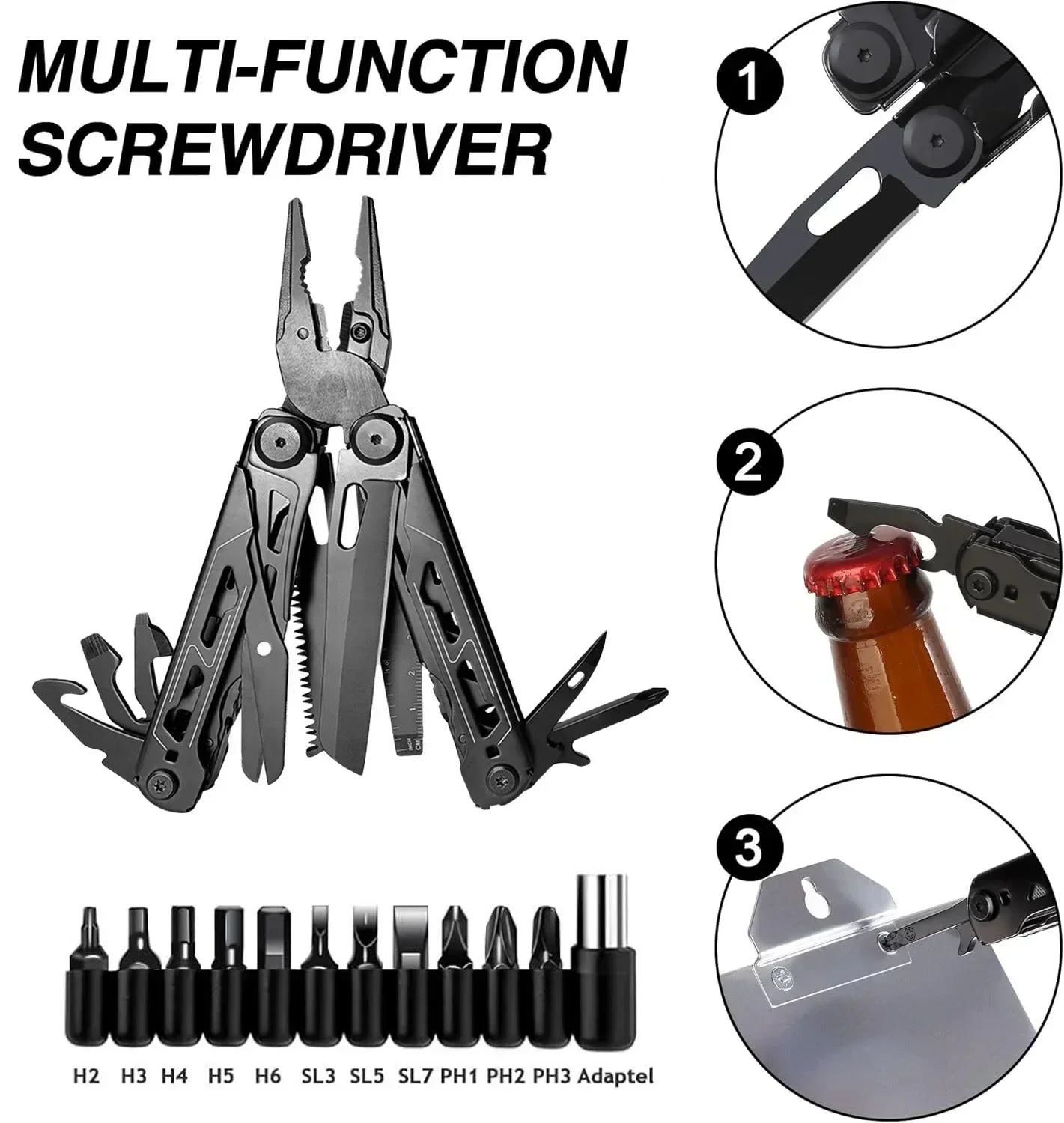 MULTI-FUNCTION SCREWDRIVER

1

2

3

H2 H3 H4 H5 H6 SL3 SL5 SL7 PH1 PH2 PH3 Adaptel